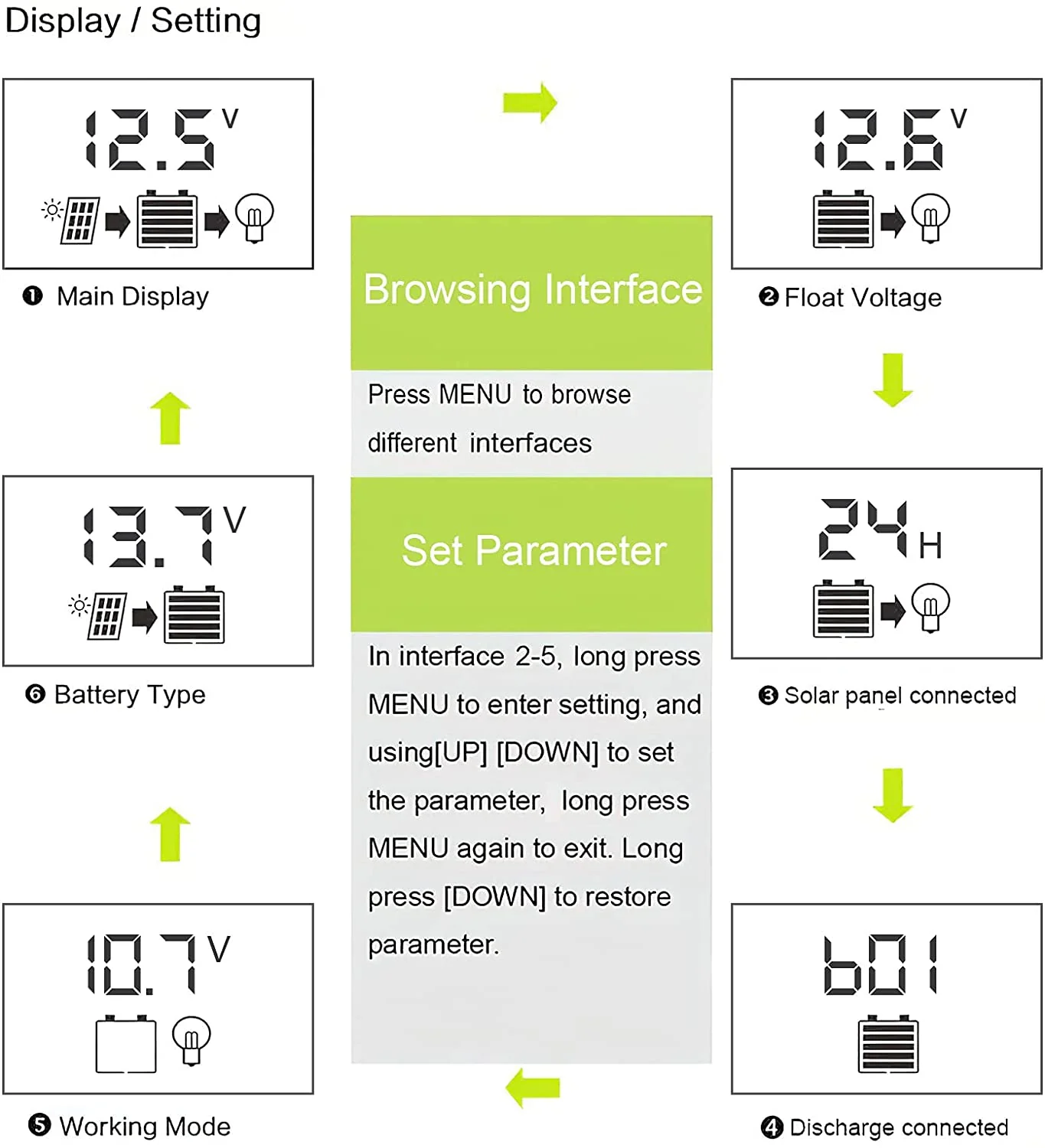 Display / Setting

12.5 V

❶ Main Display

Browsing Interface

Press MENU to browse different interfaces

Set Parameter

In interface 2-5, long press MENU to enter setting, and using[UP] [DOWN] to set the parameter, long press MENU again to exit. Long press [DOWN] to restore parameter.

12.6 V

❷ Float Voltage

24 H

❸ Solar panel connected

b01

❹ Discharge connected

10.7 V

❺ Working Mode

13.7 V

❻ Battery Type